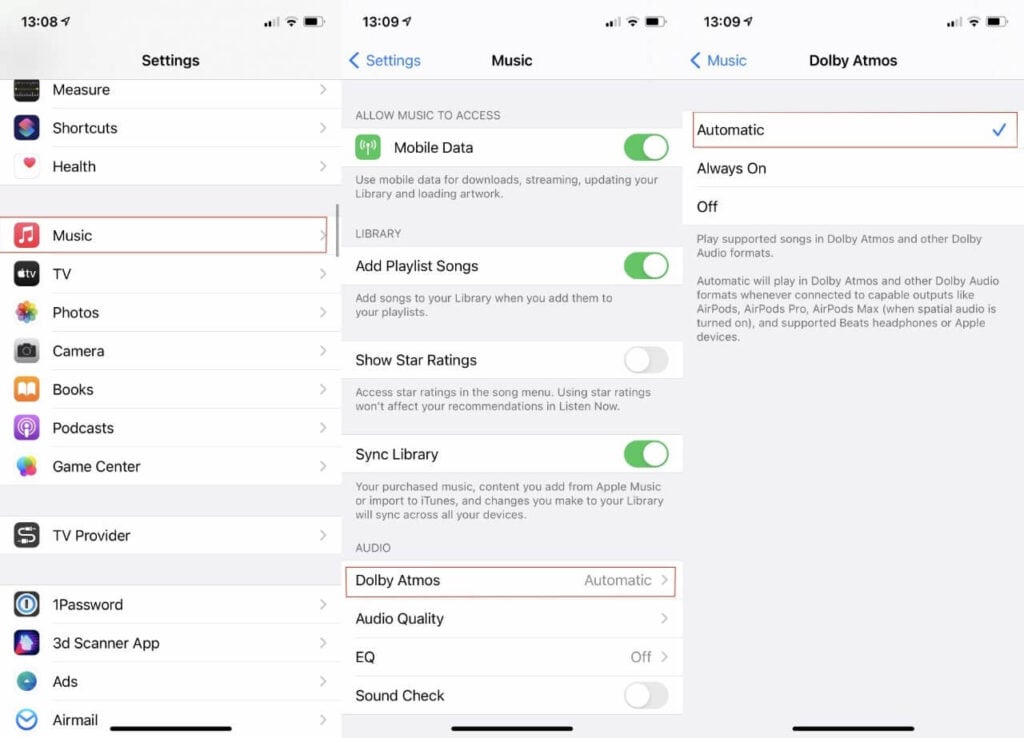 13:08

Settings

Measure

Shortcuts

Health

Music

TV

Photos

Camera

Books

Podcasts

Game Center

TV Provider

1Password

3d Scanner App

Ads

Airmail

13:09

Settings

Music

ALLOW MUSIC TO ACCESS

Mobile Data

Use mobile data for downloads, streaming, updating your Library and loading artwork.

LIBRARY

Add Playlist Songs

Add songs to your Library when you add them to your playlists.

Show Star Ratings

Access star ratings in the song menu. Using star ratings won't affect your recommendations in Listen Now.

Sync Library

Your purchased music, content you add from Apple Music or import to iTunes, and changes you make to your Library will sync across all your devices.

AUDIO

Dolby Atmos Automatic

Audio Quality

EQ Off

Sound Check

13:09

Music

Dolby Atmos

Automatic

Always On

Off

Play supported songs in Dolby Atmos and other Dolby Audio formats.

Automatic will play in Dolby Atmos and other Dolby Audio formats whenever connected to capable outputs like AirPods, AirPods Pro, AirPods Max (when spatial audio is turned on), and supported Beats headphones or Apple devices.